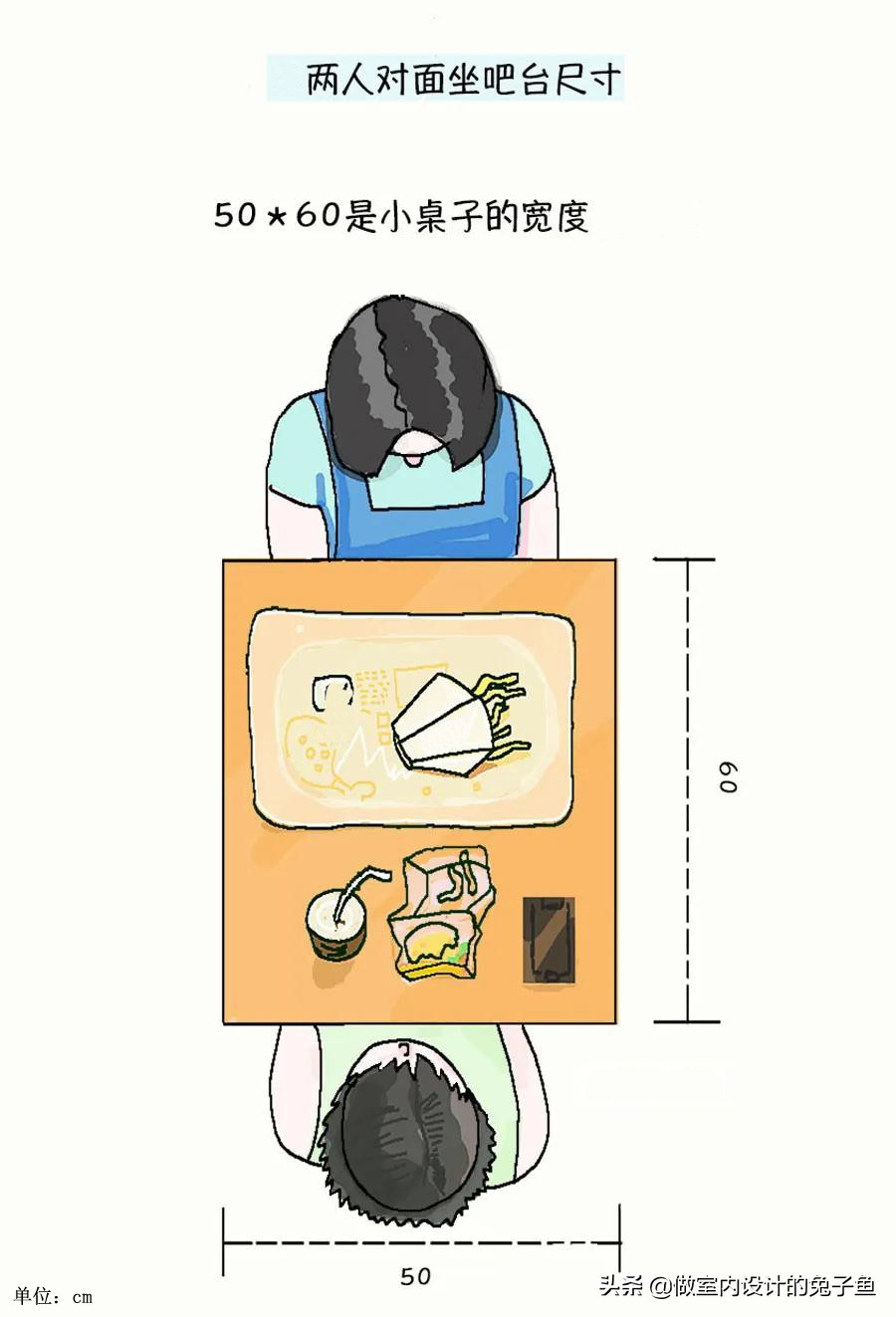 两人对面坐吧台尺寸

50＊60是小桌子的宽度

60

50

单位：cm

头条 @做室内设计的兔子鱼