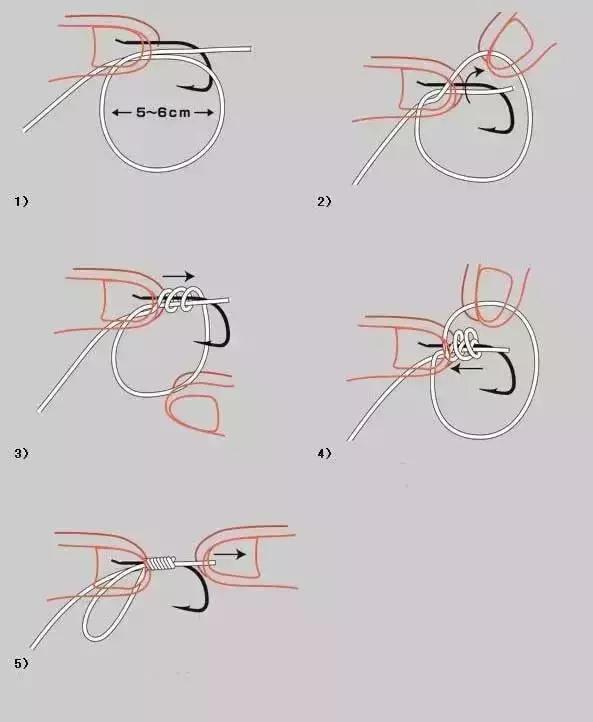 5~6cm

1）

2）

3）

4）

5）