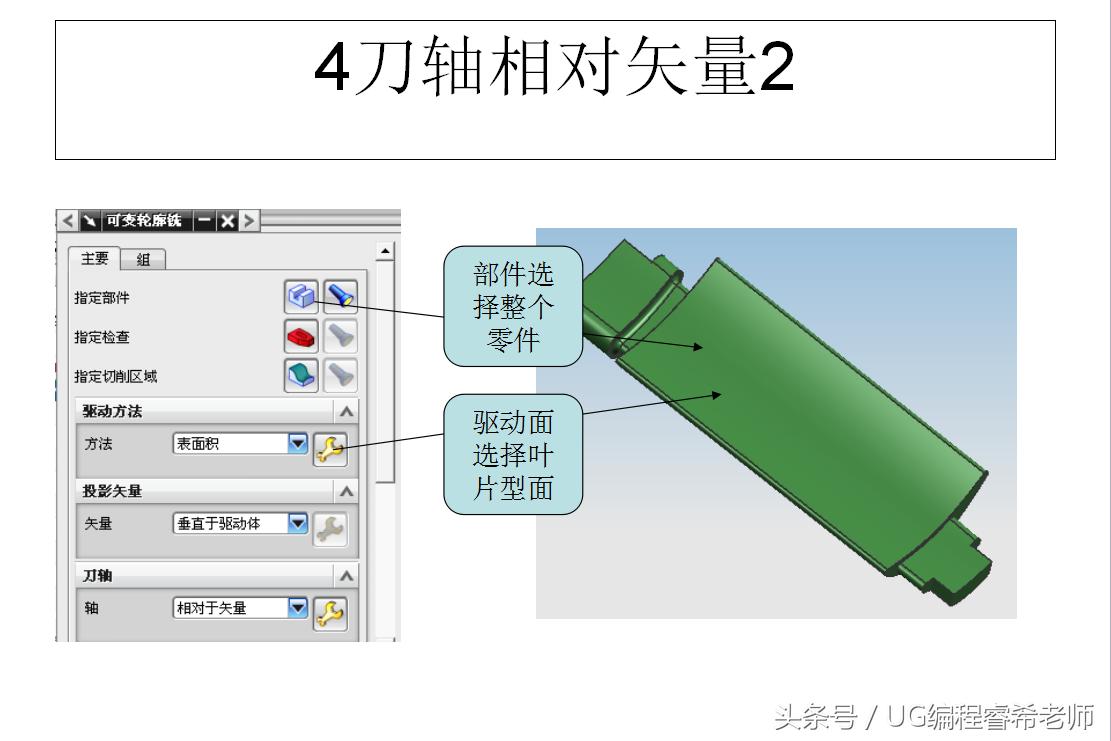 4刀轴相对矢量2

可变轮廓铣

主要 组

指定部件

指定检查

指定切削区域

驱动方法

方法 表面积

投影矢量

矢量 垂直于驱动体

刀轴

轴 相对于矢量

部件选择整个零件

驱动面选择叶片型面

头条号 / UG编程睿希老师