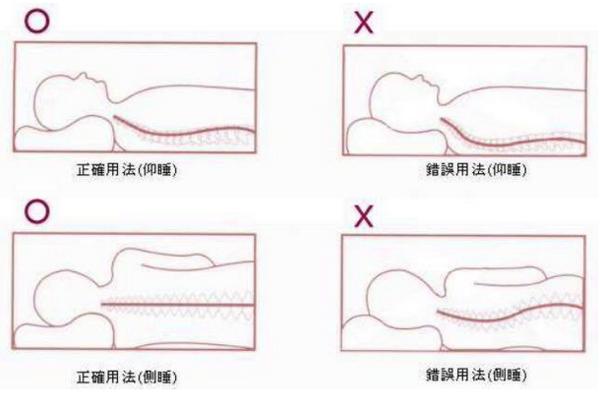 O

正確用法(仰睡)

X

錯誤用法(仰睡)

O

正確用法(側睡)

X

錯誤用法(側睡)