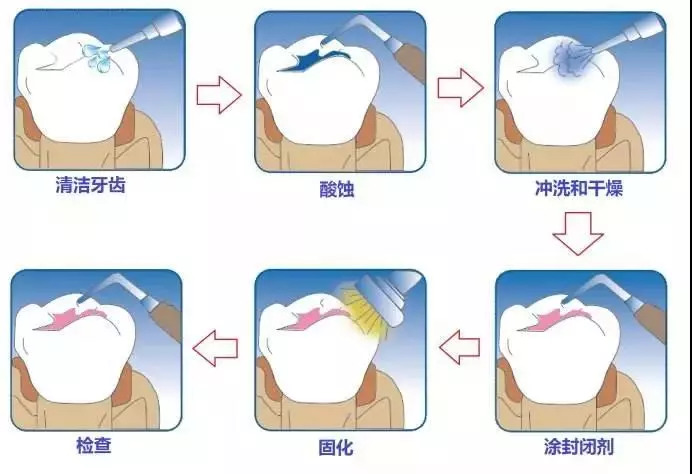 清洁牙齿

酸蚀

冲洗和干燥

涂封闭剂

固化

检查