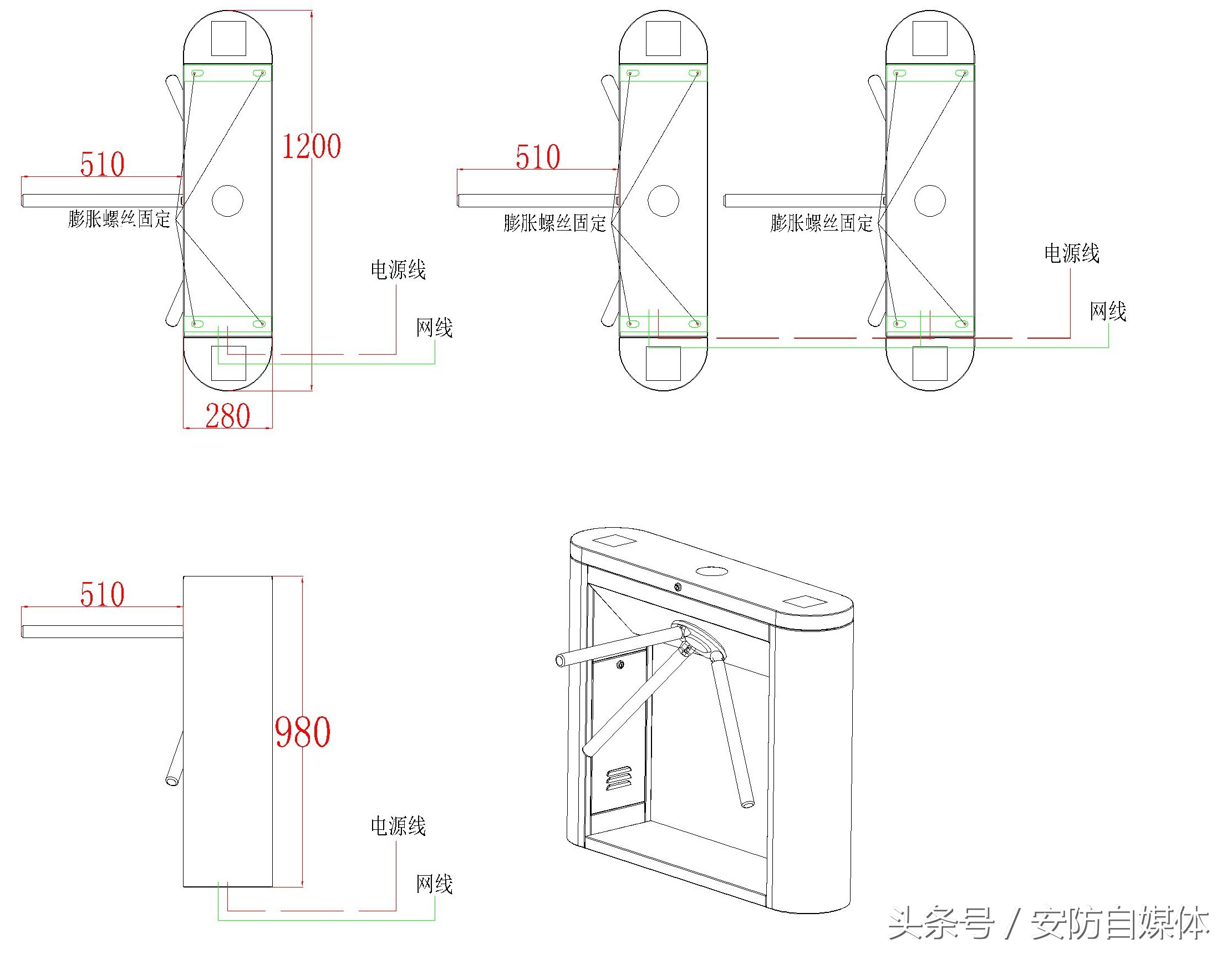 510

1200

膨胀螺丝固定

电源线

网线

280

510

膨胀螺丝固定

膨胀螺丝固定

电源线

网线

510

980

电源线

网线

头条号 / 安防自媒体