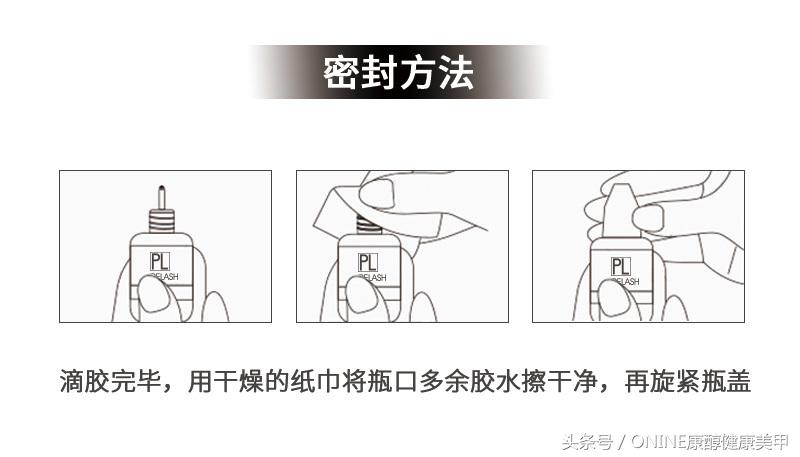 密封方法

PL
RELASH

PL
RELASH

PL
RELASH

滴胶完毕，用干燥的纸巾将瓶口多余胶水擦干净，再旋紧瓶盖

头条号 / ONINE康醇健康美甲