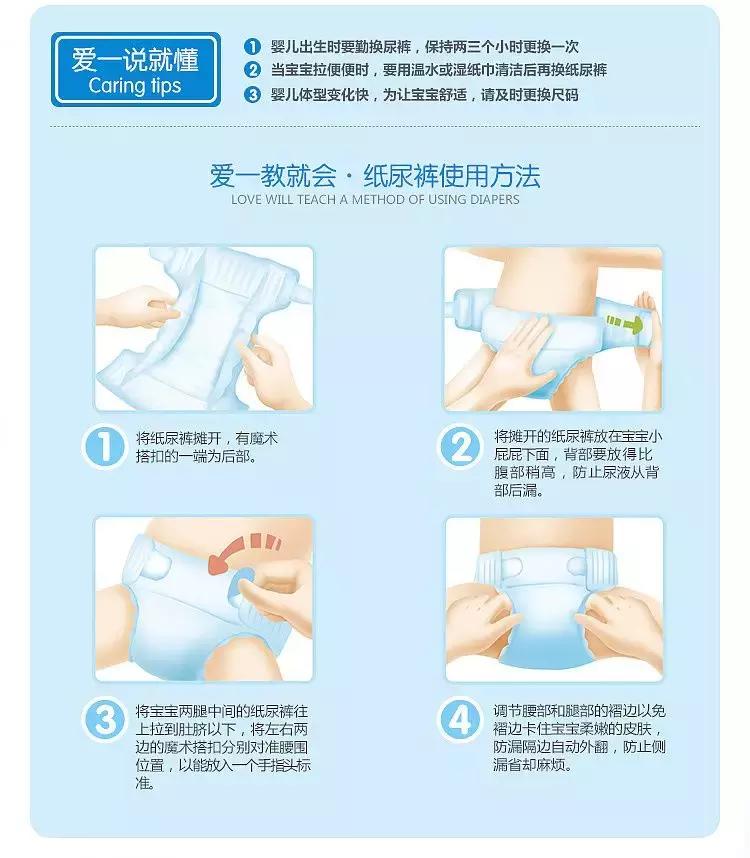 爱一说就懂
Caring tips

1 婴儿出生时要勤换尿裤，保持两三个小时更换一次
2 当宝宝拉便便时，要用温水或湿纸巾清洁后再换纸尿裤
3 婴儿体型变化快，为让宝宝舒适，请及时更换尺码

爱一教就会 · 纸尿裤使用方法
LOVE WILL TEACH A METHOD OF USING DIAPERS

1 将纸尿裤摊开，有魔术搭扣的一端为后部。

2 将摊开的纸尿裤放在宝宝小屁屁下面，背部要放得比腹部稍高，防止尿液从背部后漏。

3 将宝宝两腿中间的纸尿裤往上拉到肚脐以下，将左右两边的魔术搭扣分别对准腰围位置，以能放入一个手指头标准。

4 调节腰部和腿部的褶边以免褶边卡住宝宝柔嫩的皮肤，防漏隔边自动外翻，防止侧漏省却麻烦。