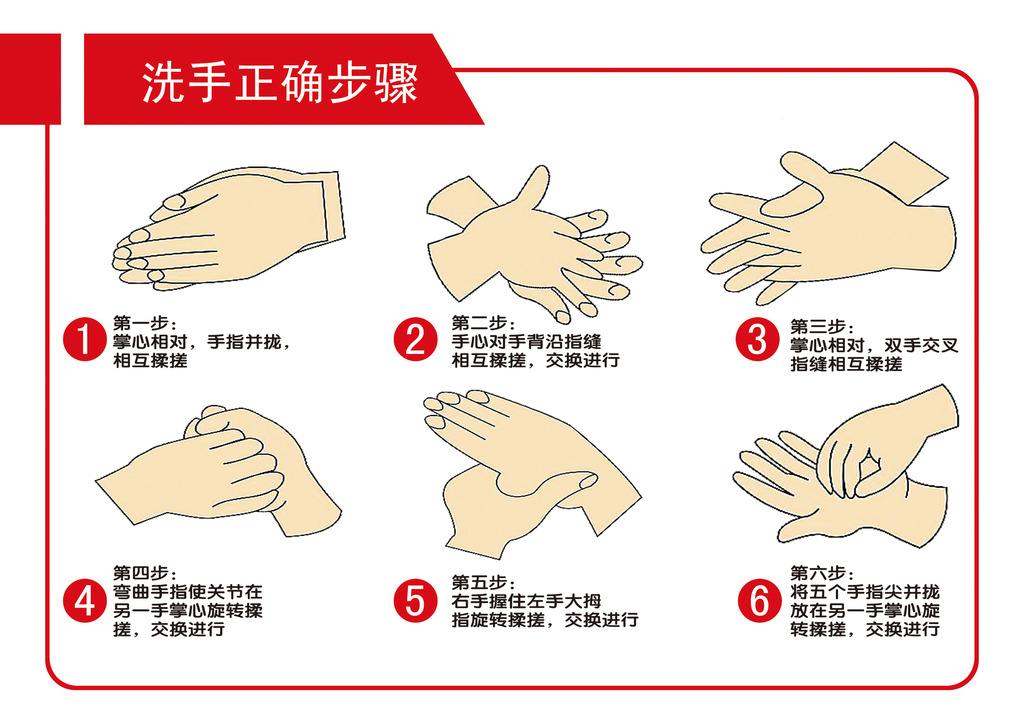 洗手正确步骤

1
第一步：
掌心相对，手指并拢，相互揉搓

2
第二步：
手心对手背沿指缝相互揉搓，交换进行

3
第三步：
掌心相对，双手交叉指缝相互揉搓

4
第四步：
弯曲手指使关节在另一手掌心旋转揉搓，交换进行

5
第五步：
右手握住左手大拇指旋转揉搓，交换进行

6
第六步：
将五个手指尖并拢放在另一手掌心旋转揉搓，交换进行