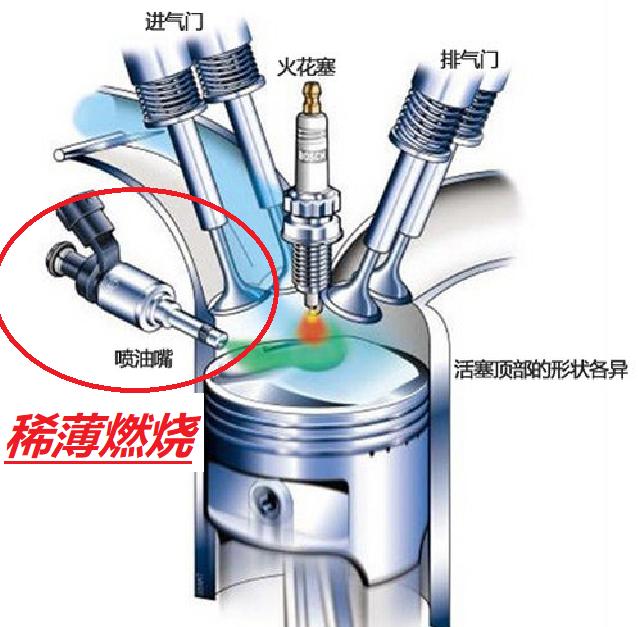 进气门

火花塞

排气门

喷油嘴

活塞顶部的形状各异

稀薄燃烧