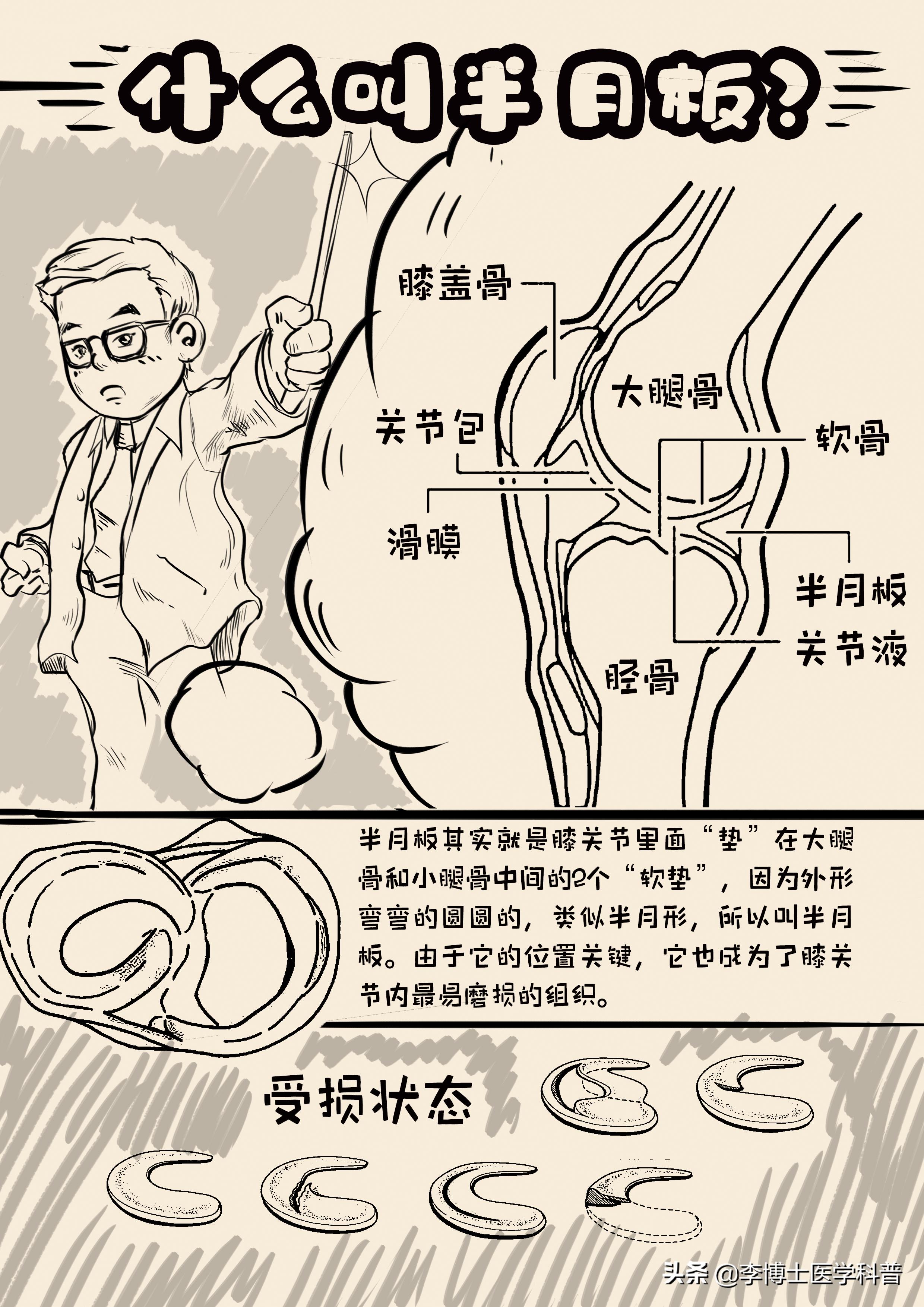 什么叫半月板?

膝盖骨

大腿骨

关节包

软骨

滑膜

半月板

关节液

胫骨

半月板其实就是膝关节里面“垫”在大腿骨和小腿骨中间的2个“软垫”，因为外形弯弯的圆圆的，类似半月形，所以叫半月板。由于它的位置关键，它也成为了膝关节内最易磨损的组织。

受损状态

头条 @李博士医学科普