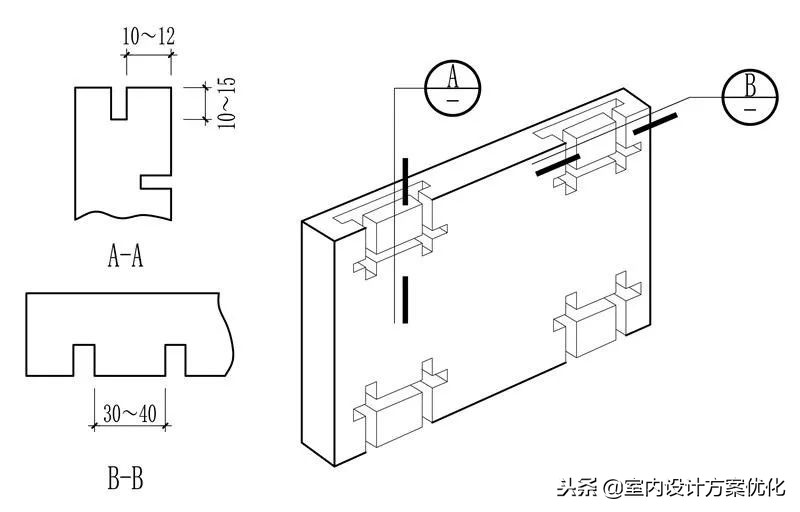 10～12

10～15

A-A

30～40

B-B

A
—

B
—

头条 @室内设计方案优化