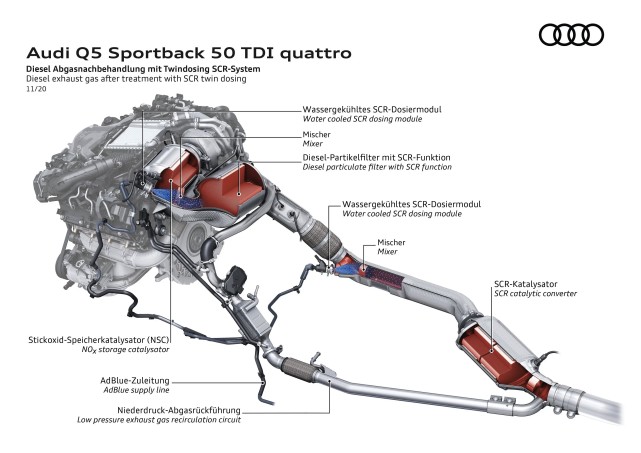 Audi Q5 Sportback 50 TDI quattro
Diesel Abgasnachbehandlung mit Twindosing SCR-System
Diesel exhaust gas after treatment with SCR twin dosing
11/20

Wassergekühltes SCR-Dosiermodul
Water cooled SCR dosing module

Mischer
Mixer

Diesel-Partikelfilter mit SCR-Funktion
Diesel particulate filter with SCR function

Wassergekühltes SCR-Dosiermodul
Water cooled SCR dosing module

Mischer
Mixer

SCR-Katalysator
SCR catalytic converter

Stickoxid-Speicherkatalysator (NSC)
$NO_X$ storage catalysator

AdBlue-Zuleitung
AdBlue supply line

Niederdruck-Abgasrückführung
Low pressure exhaust gas recirculation circuit