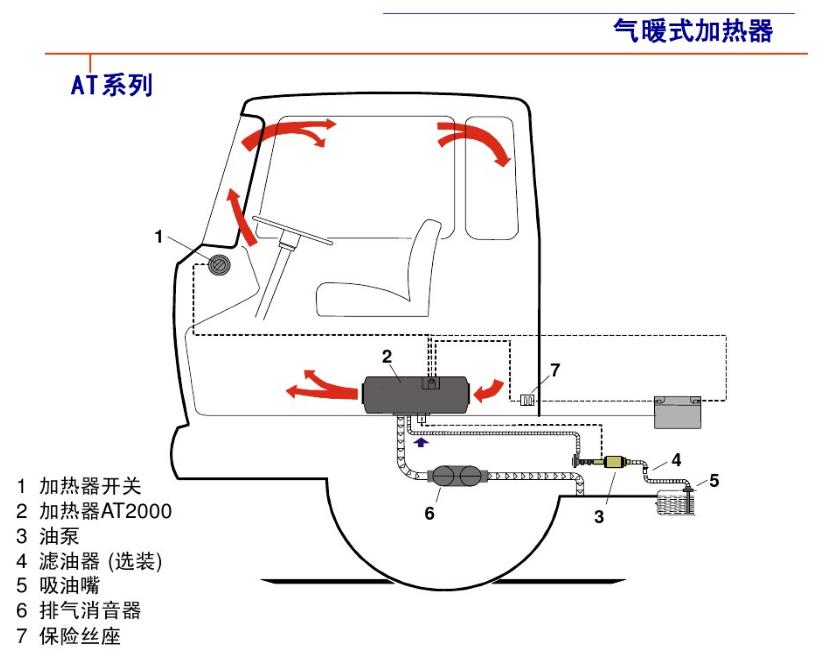 气暖式加热器

AT系列

1
2
7
4
5
6
3

1 加热器开关
2 加热器AT2000
3 油泵
4 滤油器 (选装)
5 吸油嘴
6 排气消音器
7 保险丝座