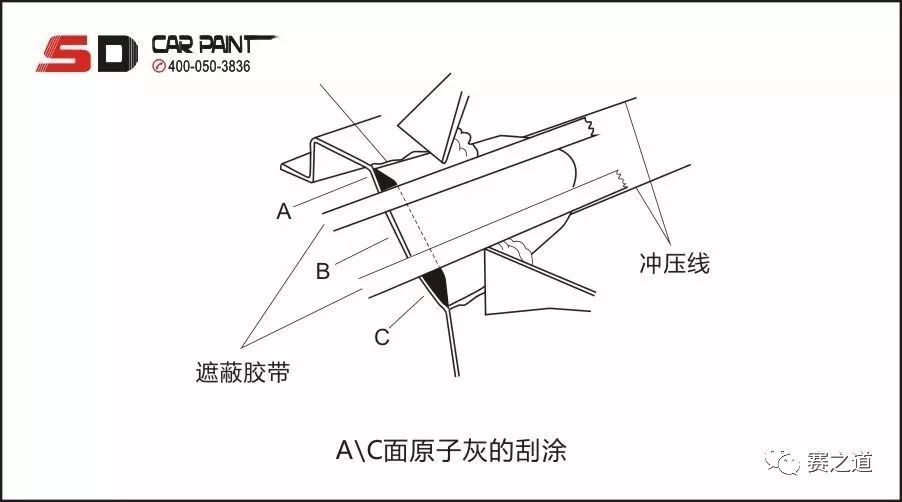 SD CAR PAINT
400-050-3836

A
B
C
冲压线
遮蔽胶带

A\C面原子灰的刮涂

赛之道