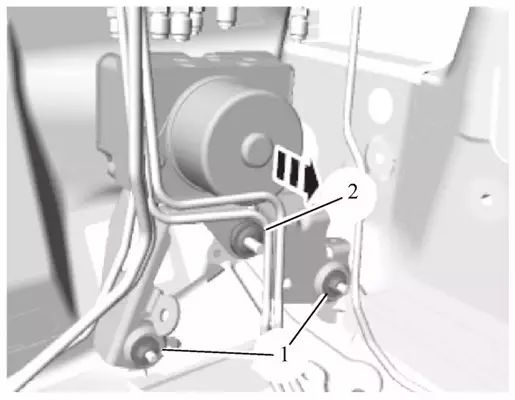 2
1