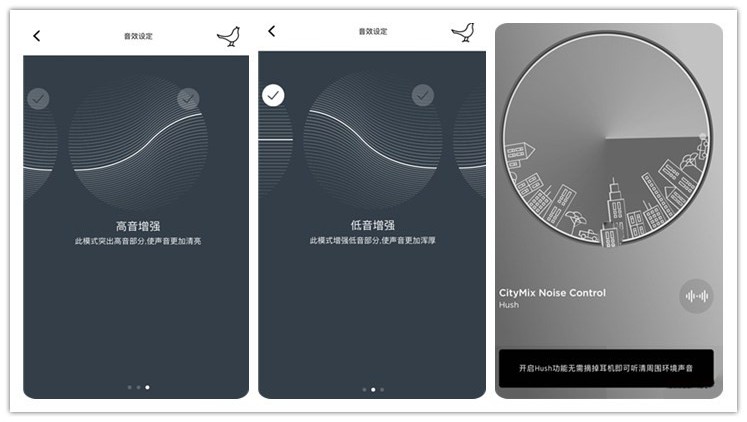 音效设定

高音增强
此模式突出高音部分,使声音更加清亮

音效设定

低音增强
此模式增强低音部分,使声音更加浑厚

CityMix Noise Control
Hush

开启Hush功能无需摘掉耳机即可听清周围环境声音