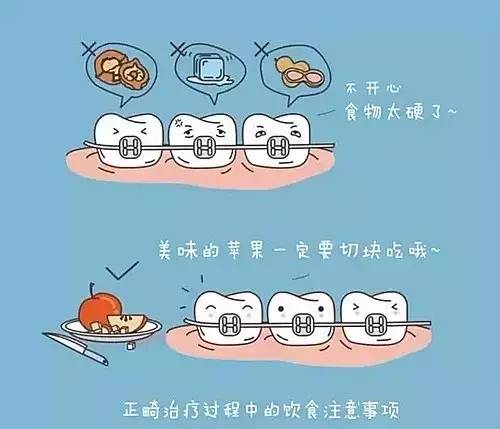 不开心
食物太硬了~

美味的苹果一定要切块吃哦~

正畸治疗过程中的饮食注意事项