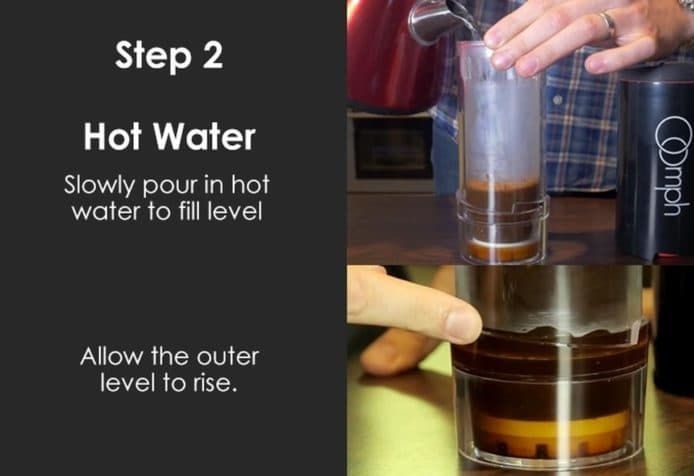 Step 2

Hot Water

Slowly pour in hot water to fill level

Allow the outer level to rise.

Oomph