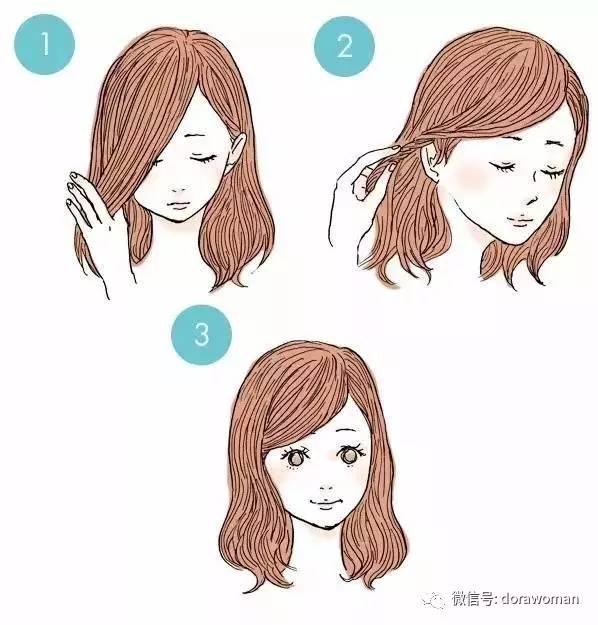 1

2

3

微信号: dorawoman