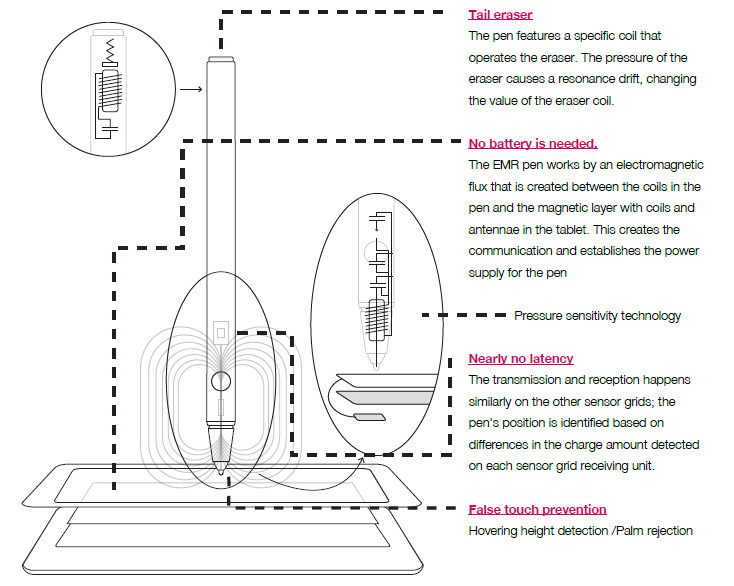 Tail eraser
The pen features a specific coil that operates the eraser. The pressure of the eraser causes a resonance drift, changing the value of the eraser coil.

No battery is needed.
The EMR pen works by an electromagnetic flux that is created between the coils in the pen and the magnetic layer with coils and antennae in the tablet. This creates the communication and establishes the power supply for the pen

Pressure sensitivity technology

Nearly no latency
The transmission and reception happens similarly on the other sensor grids; the pen's position is identified based on differences in the charge amount detected on each sensor grid receiving unit.

False touch prevention
Hovering height detection /Palm rejection