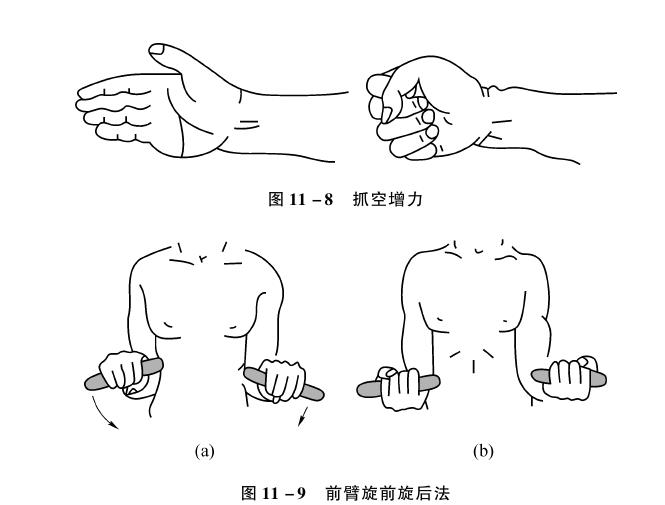 图 11－8　抓空增力

(a)

(b)

图 11－9　前臂旋前旋后法