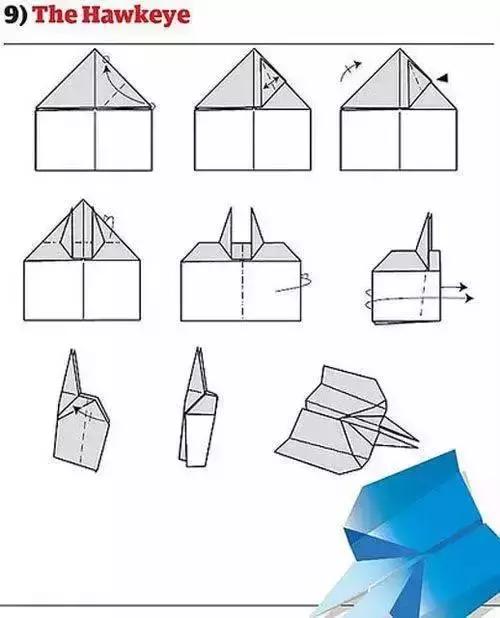 9) The Hawkeye